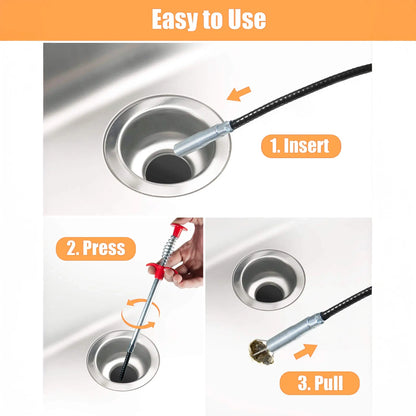 Easy to Use

1. Insert

2. Press

3. Pull